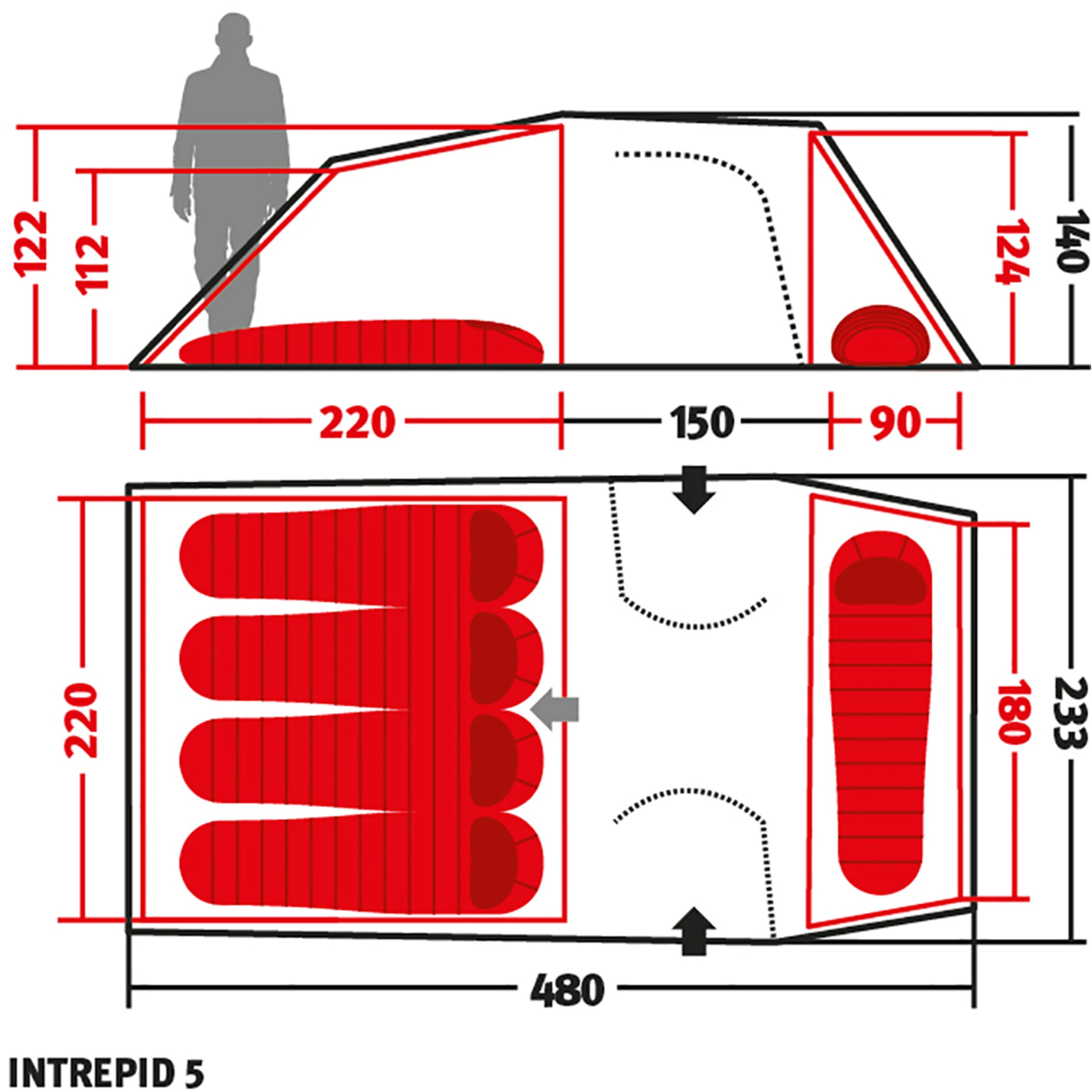 122
112
124
140
220
150
90
220
180
233
480
INTREPID 5